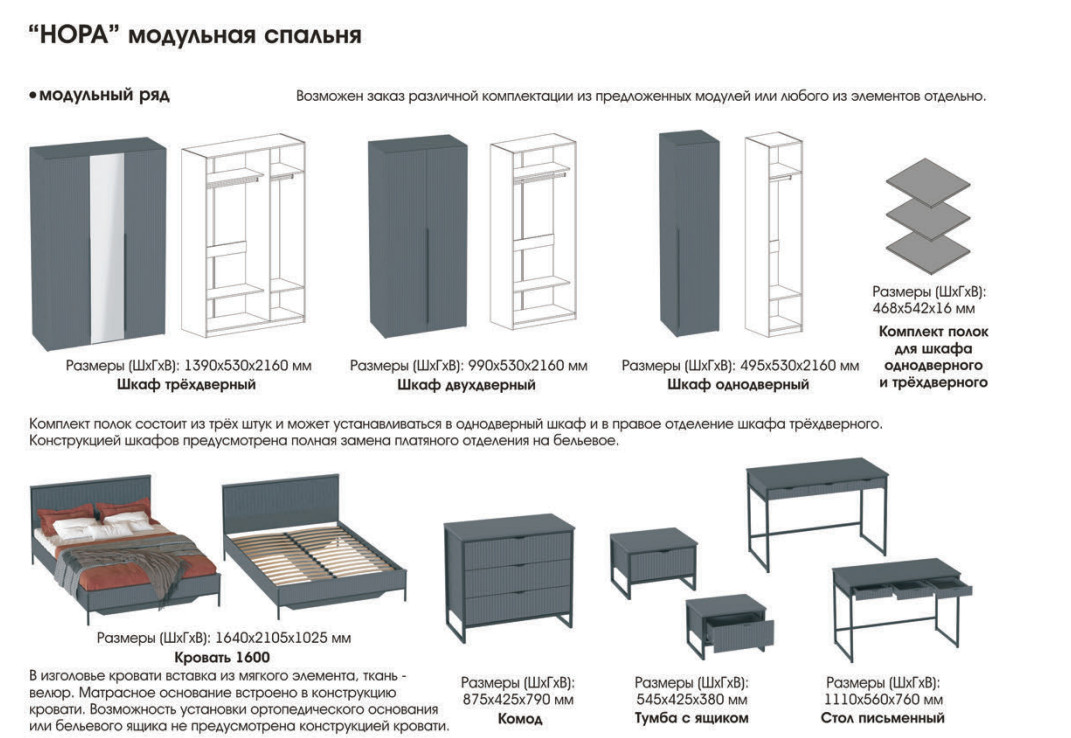 “НОРА” модульная спальня

• модульный ряд

Возможен заказ различной комплектации из предложенных модулей или любого из элементов отдельно.

Размеры (ШхГхВ): 1390х530х2160 мм
Шкаф трёхдверный

Размеры (ШхГхВ): 990х530х2160 мм
Шкаф двухдверный

Размеры (ШхГхВ): 495х530х2160 мм
Шкаф однодверный

Размеры (ШхГхВ): 468х542х16 мм
Комплект полок для шкафа однодверного и трёхдверного

Комплект полок состоит из трёх штук и может устанавливаться в однодверный шкаф и в правое отделение шкафа трёхдверного. Конструкцией шкафов предусмотрена полная замена платяного отделения на бельевое.

Размеры (ШхГхВ): 1640х2105х1025 мм
Кровать 1600

В изголовье кровати вставка из мягкого элемента, ткань - велюр. Матрасное основание встроено в конструкцию кровати. Возможность установки ортопедического основания или бельевого ящика не предусмотрена конструкцией кровати.

Размеры (ШхГхВ): 875х425х790 мм
Комод

Размеры (ШхГхВ): 545х425х380 мм
Тумба с ящиком

Размеры (ШхГхВ): 1110х560х760 мм
Стол письменный