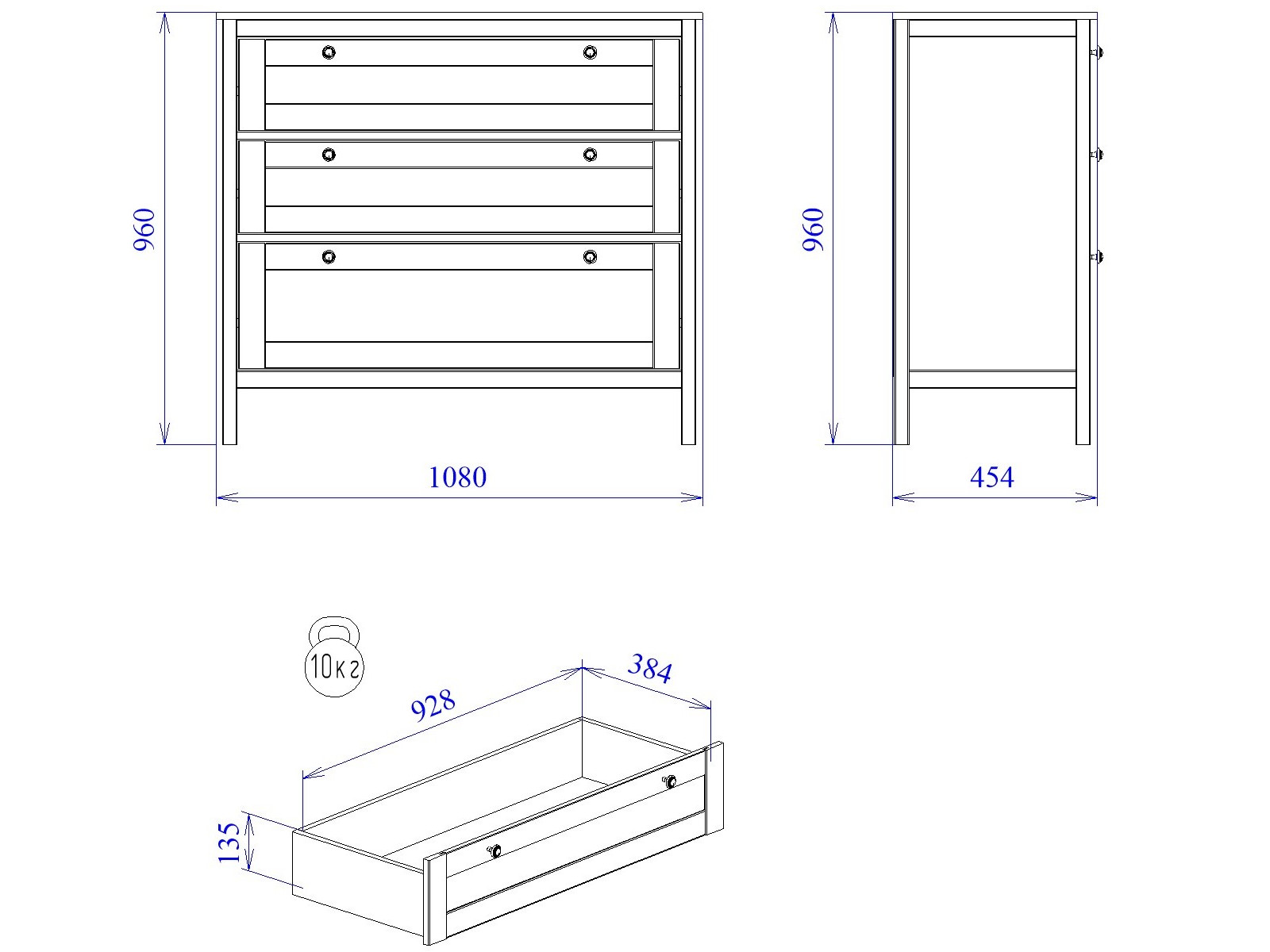 960
1080
960
454
10кг
928
384
135