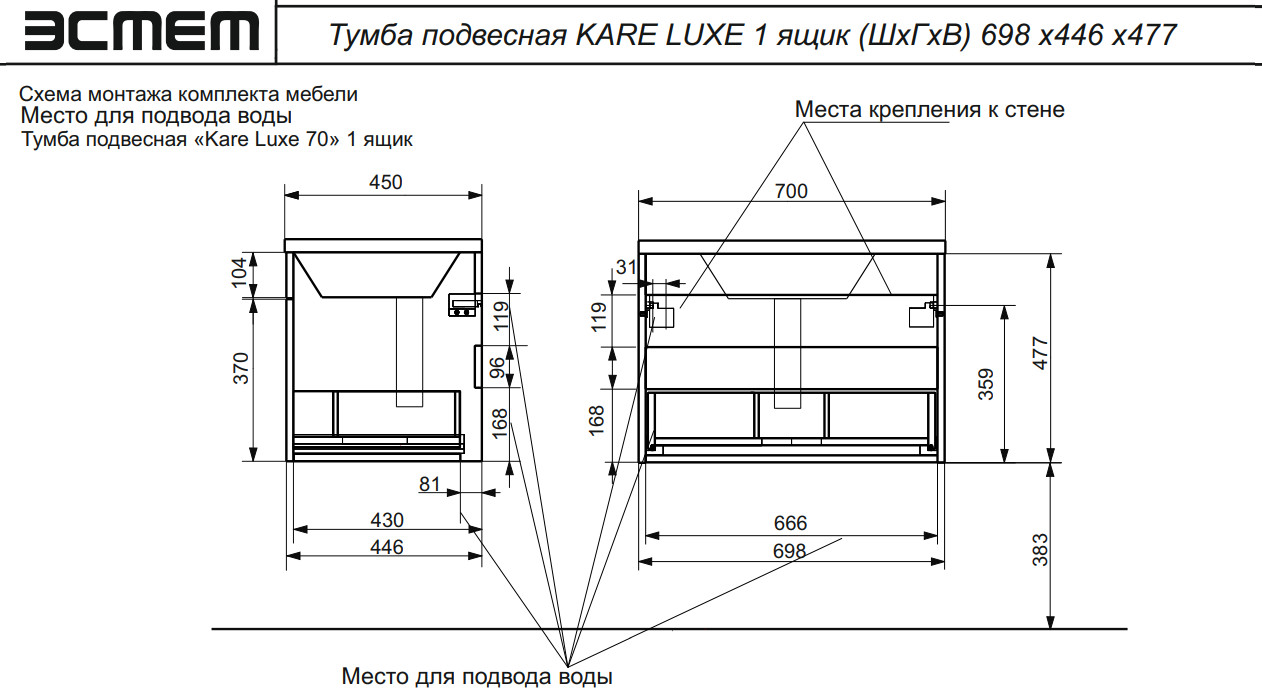 ЭСТЕТ

Тумба подвесная KARE LUXE 1 ящик (ШхГхВ) 698 х446 х477

Схема монтажа комплекта мебели
Место для подвода воды
Тумба подвесная «Kare Luxe 70» 1 ящик

Места крепления к стене

450
104
370
119
96
168
81
430
446

700
31
119
168
359
477
666
698
383

Место для подвода воды